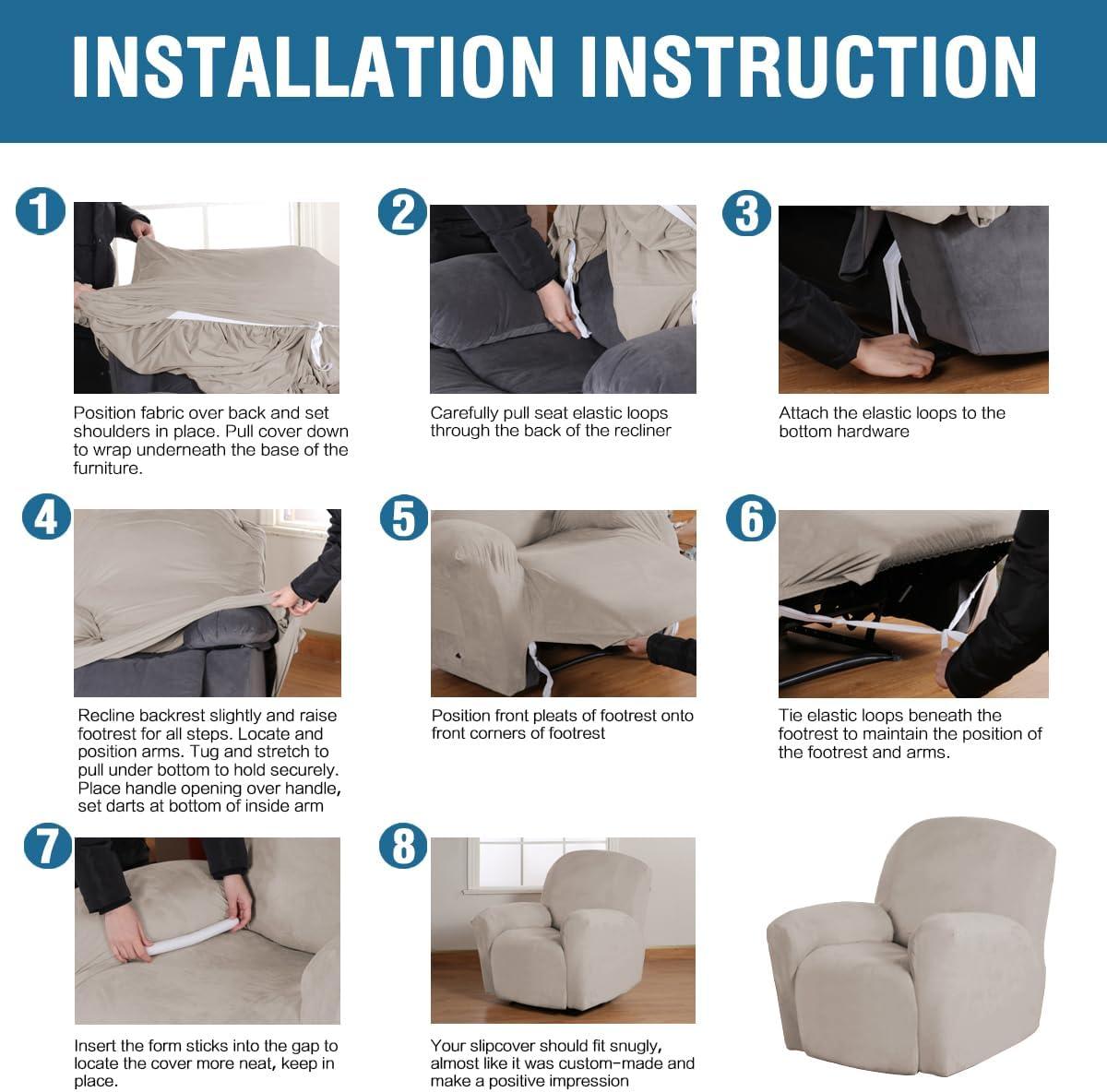 INSTALLATION INSTRUCTION

1

Position fabric over back and set shoulders in place. Pull cover down to wrap underneath the base of the furniture.

2

Carefully pull seat elastic loops through the back of the recliner

3

Attach the elastic loops to the bottom hardware

4

Recline backrest slightly and raise footrest for all steps. Locate and position arms. Tug and stretch to pull under bottom to hold securely. Place handle opening over handle, set darts at bottom of inside arm

5

Position front pleats of footrest onto front corners of footrest

6

Tie elastic loops beneath the footrest to maintain the position of the footrest and arms.

7

Insert the form sticks into the gap to locate the cover more neat, keep in place.

8

Your slipcover should fit snugly, almost like it was custom-made and make a positive impression