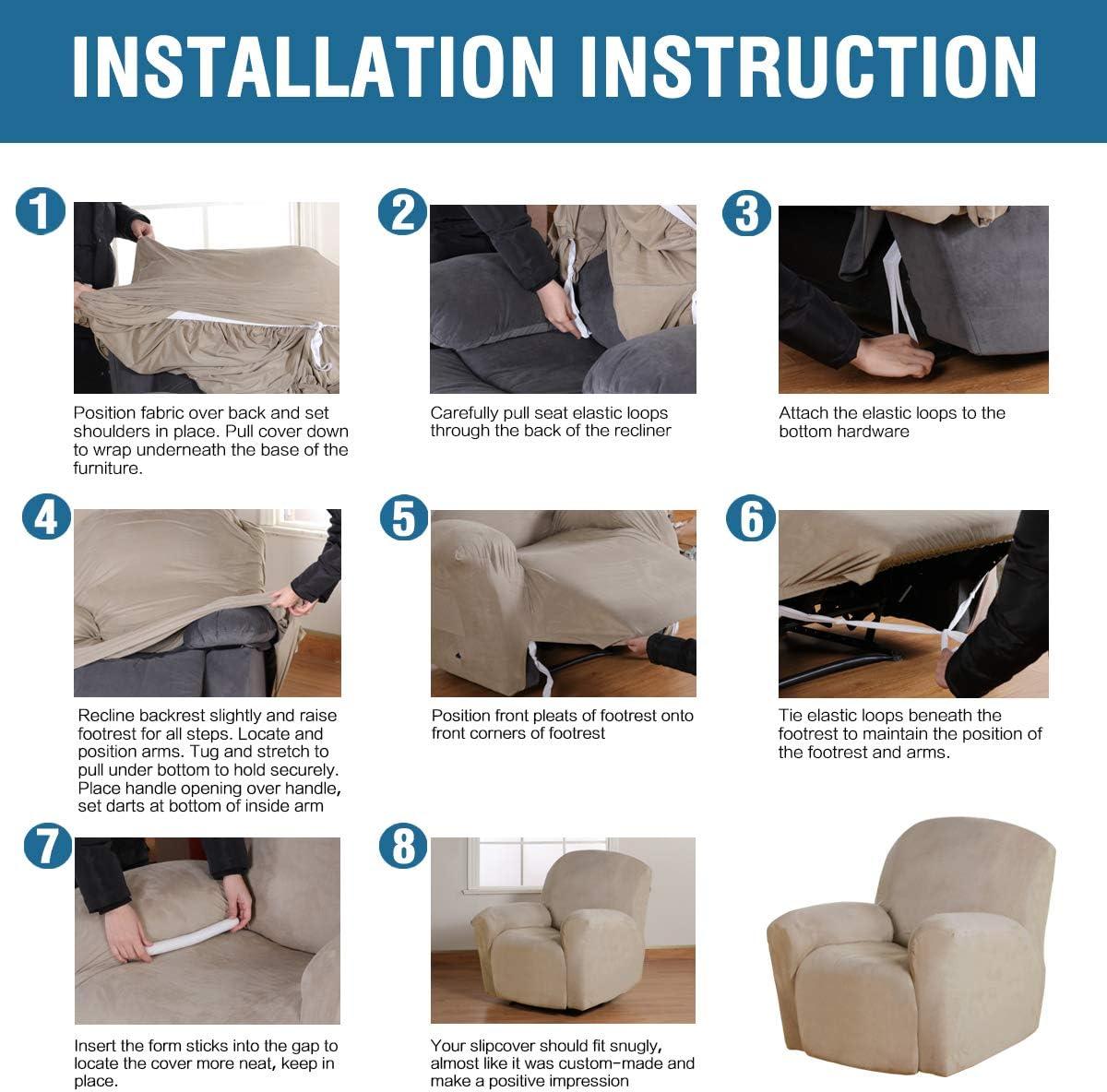 INSTALLATION INSTRUCTION

1

Position fabric over back and set shoulders in place. Pull cover down to wrap underneath the base of the furniture.

2

Carefully pull seat elastic loops through the back of the recliner

3

Attach the elastic loops to the bottom hardware

4

Recline backrest slightly and raise footrest for all steps. Locate and position arms. Tug and stretch to pull under bottom to hold securely. Place handle opening over handle, set darts at bottom of inside arm

5

Position front pleats of footrest onto front corners of footrest

6

Tie elastic loops beneath the footrest to maintain the position of the footrest and arms.

7

Insert the form sticks into the gap to locate the cover more neat, keep in place.

8

Your slipcover should fit snugly, almost like it was custom-made and make a positive impression