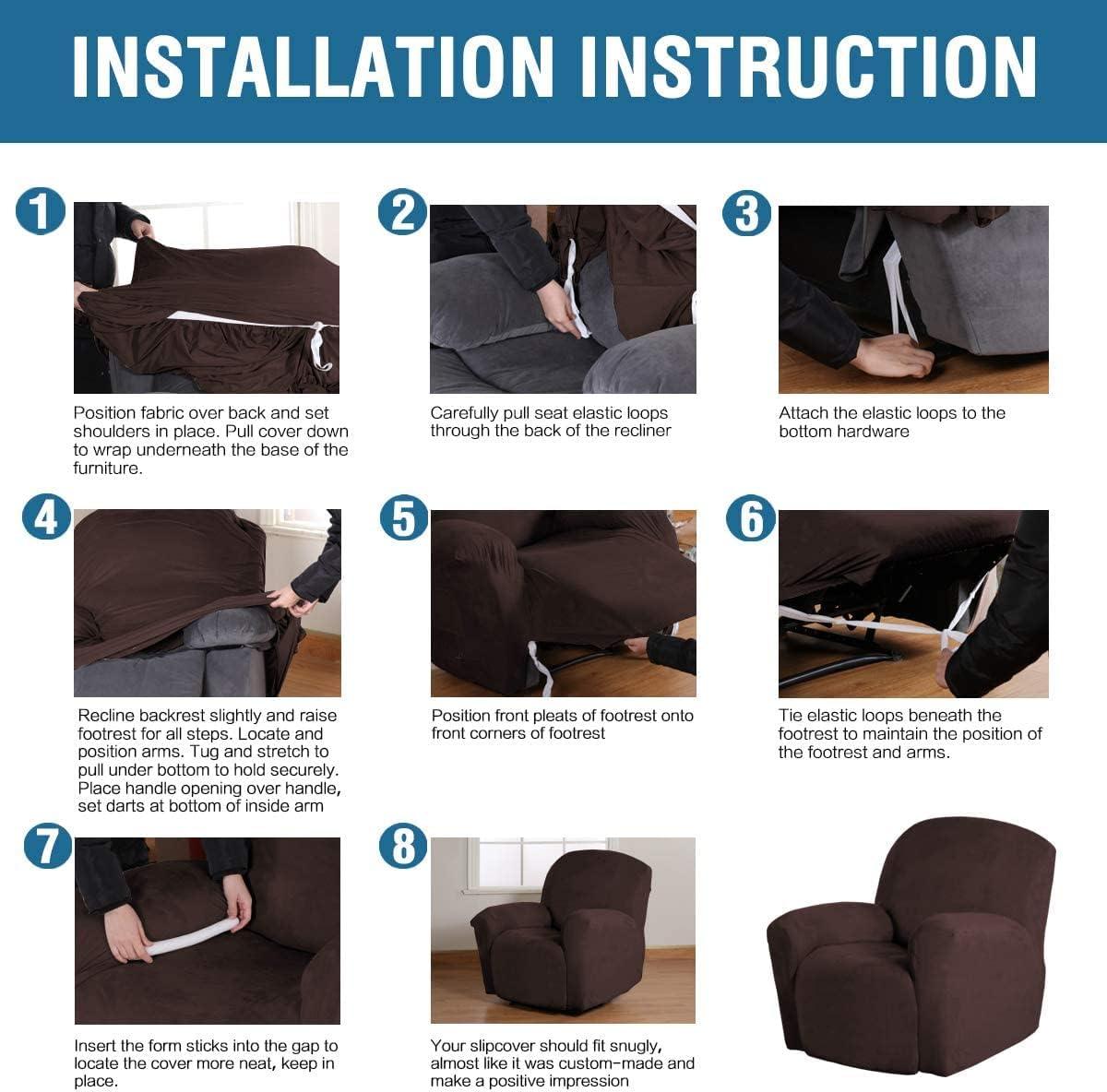 INSTALLATION INSTRUCTION

1

Position fabric over back and set shoulders in place. Pull cover down to wrap underneath the base of the furniture.

2

Carefully pull seat elastic loops through the back of the recliner

3

Attach the elastic loops to the bottom hardware

4

Recline backrest slightly and raise footrest for all steps. Locate and position arms. Tug and stretch to pull under bottom to hold securely. Place handle opening over handle, set darts at bottom of inside arm

5

Position front pleats of footrest onto front corners of footrest

6

Tie elastic loops beneath the footrest to maintain the position of the footrest and arms.

7

Insert the form sticks into the gap to locate the cover more neat, keep in place.

8

Your slipcover should fit snugly, almost like it was custom-made and make a positive impression