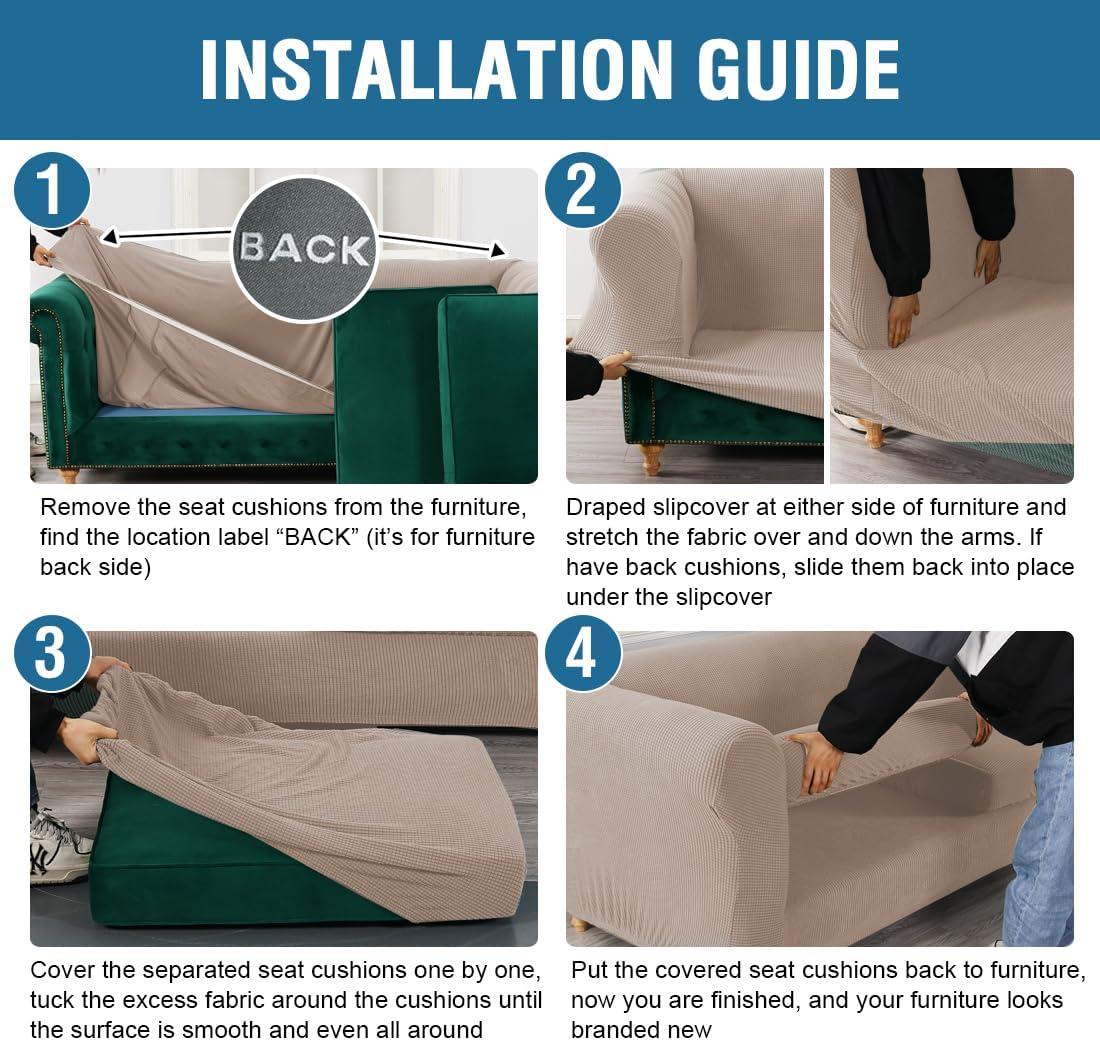 INSTALLATION GUIDE

1

BACK

Remove the seat cushions from the furniture, find the location label “BACK” (it’s for furniture back side)

2

Draped slipcover at either side of furniture and stretch the fabric over and down the arms. If have back cushions, slide them back into place under the slipcover

3

Cover the separated seat cushions one by one, tuck the excess fabric around the cushions until the surface is smooth and even all around

4

Put the covered seat cushions back to furniture, now you are finished, and your furniture looks branded new