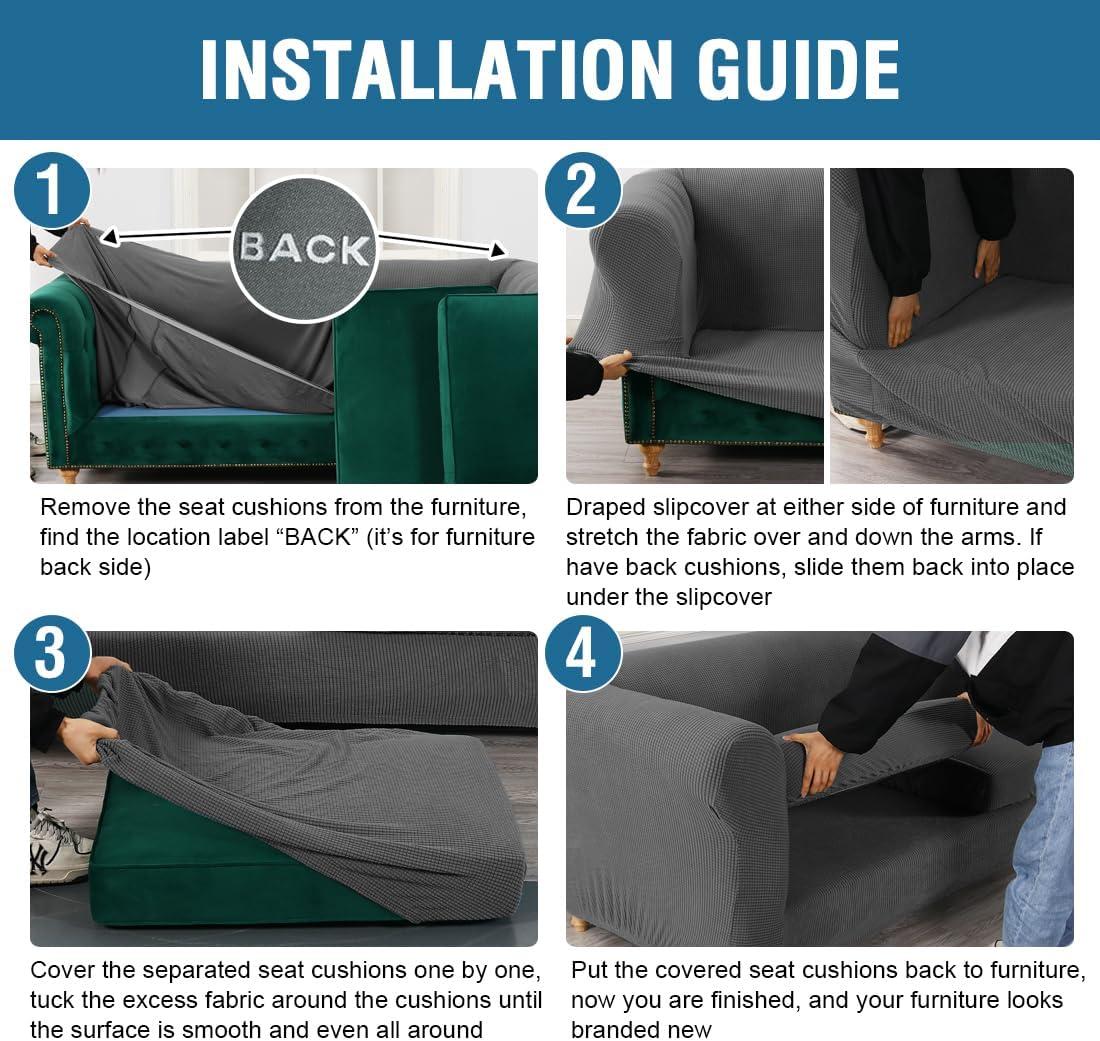 INSTALLATION GUIDE

1

BACK

Remove the seat cushions from the furniture, find the location label “BACK” (it’s for furniture back side)

2

Draped slipcover at either side of furniture and stretch the fabric over and down the arms. If have back cushions, slide them back into place under the slipcover

3

Cover the separated seat cushions one by one, tuck the excess fabric around the cushions until the surface is smooth and even all around

4

Put the covered seat cushions back to furniture, now you are finished, and your furniture looks branded new