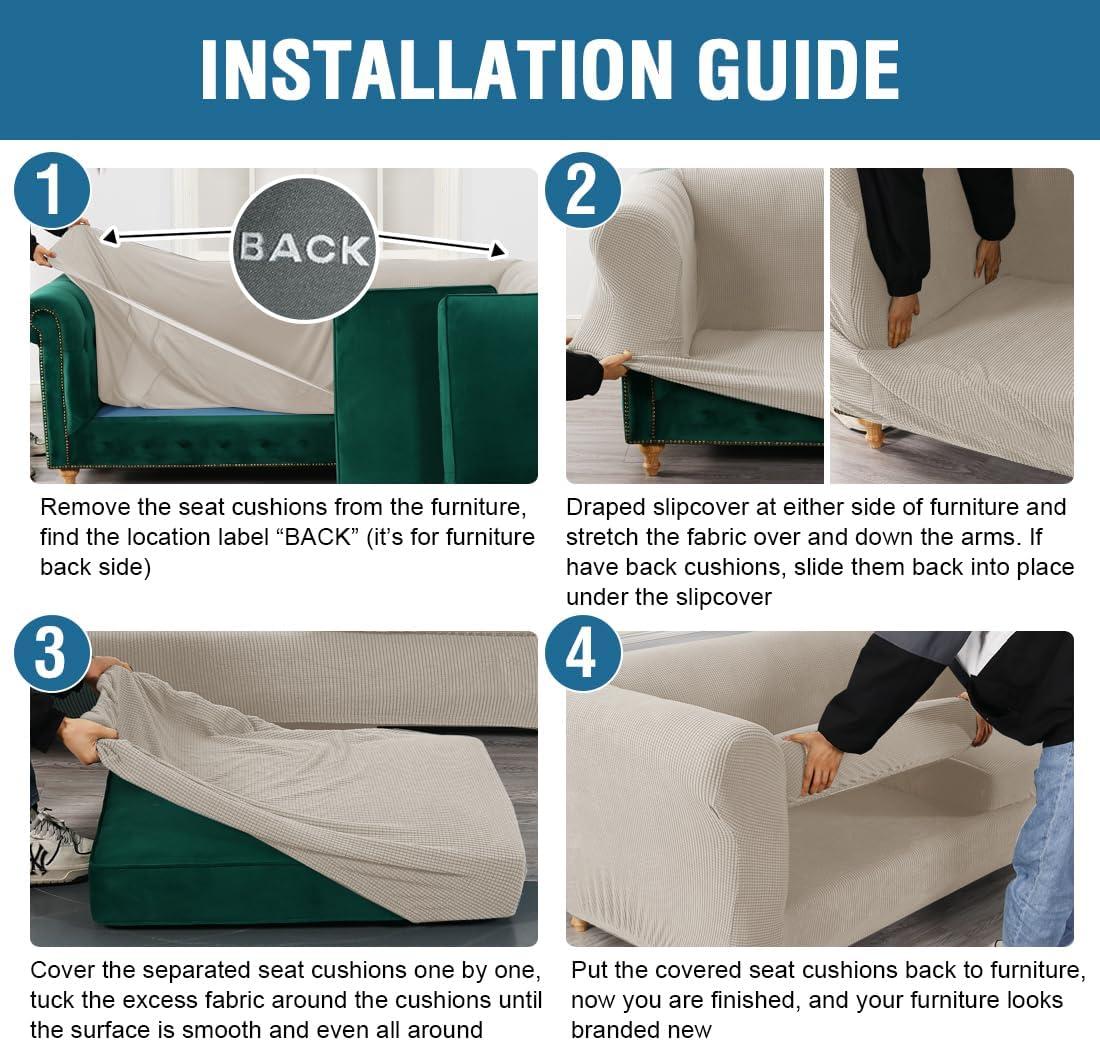 INSTALLATION GUIDE

1

BACK

Remove the seat cushions from the furniture, find the location label “BACK” (it’s for furniture back side)

2

Draped slipcover at either side of furniture and stretch the fabric over and down the arms. If have back cushions, slide them back into place under the slipcover

3

Cover the separated seat cushions one by one, tuck the excess fabric around the cushions until the surface is smooth and even all around

4

Put the covered seat cushions back to furniture, now you are finished, and your furniture looks branded new