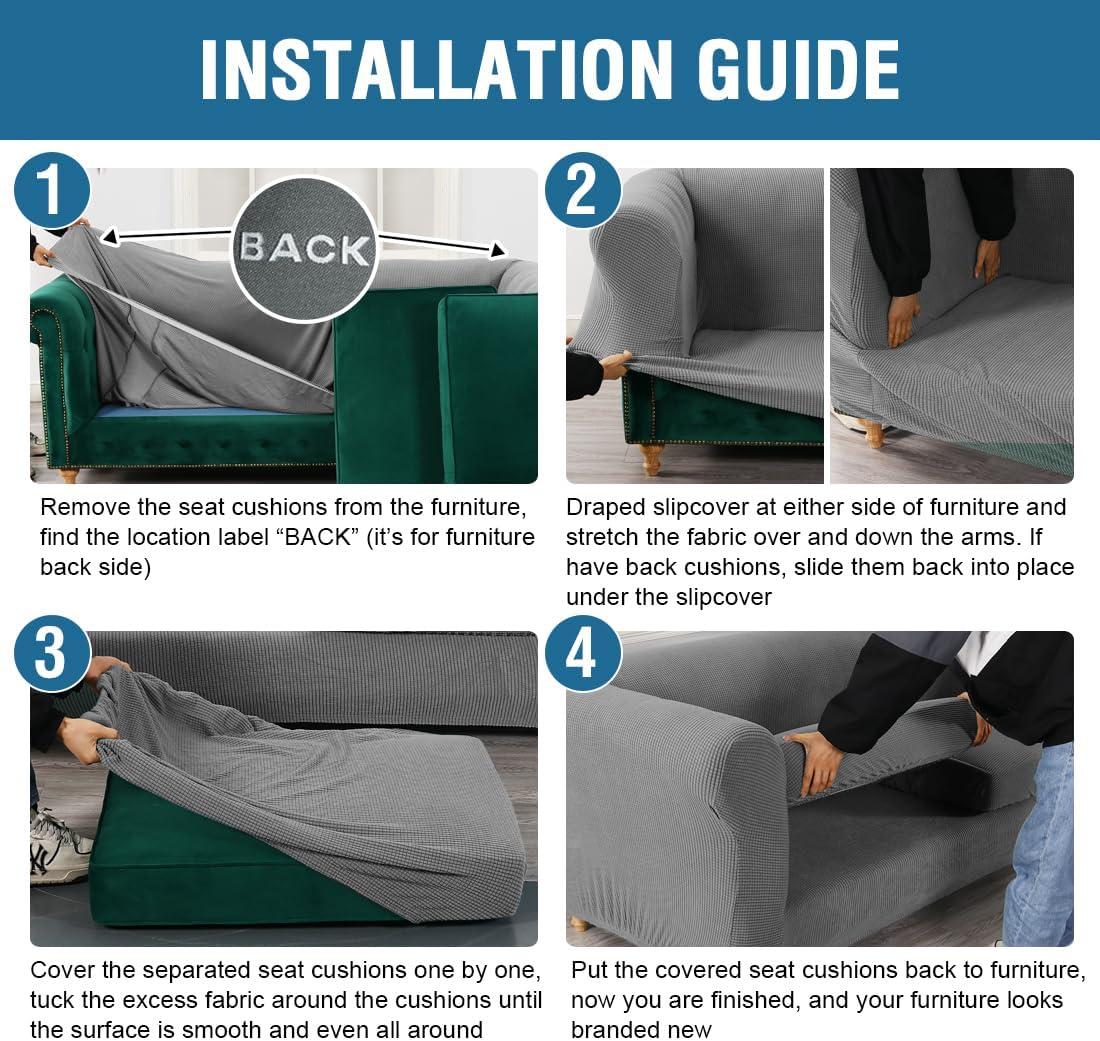 INSTALLATION GUIDE

1

BACK

Remove the seat cushions from the furniture, find the location label “BACK” (it’s for furniture back side)

2

Draped slipcover at either side of furniture and stretch the fabric over and down the arms. If have back cushions, slide them back into place under the slipcover

3

Cover the separated seat cushions one by one, tuck the excess fabric around the cushions until the surface is smooth and even all around

4

Put the covered seat cushions back to furniture, now you are finished, and your furniture looks branded new