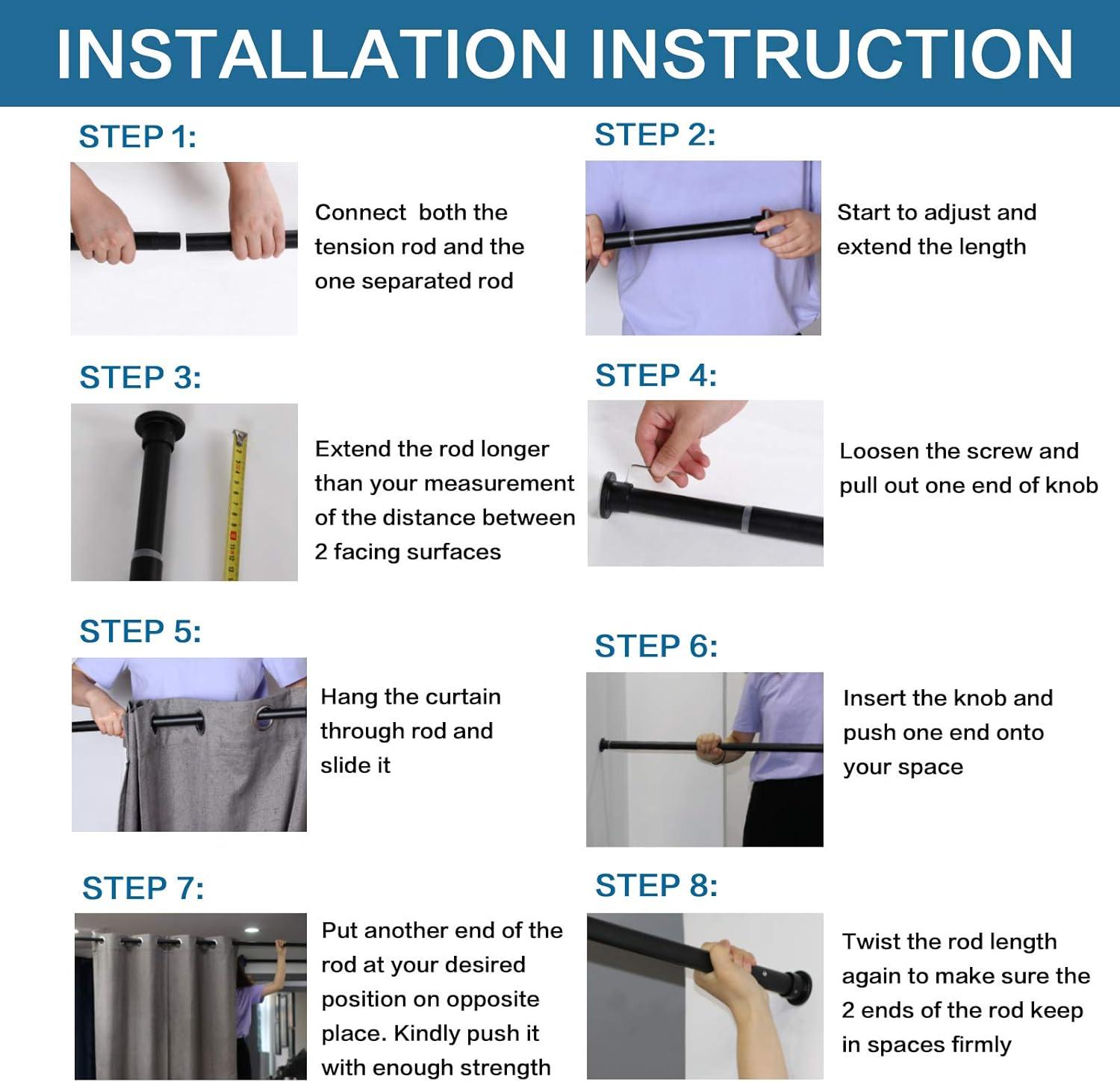 INSTALLATION INSTRUCTION

STEP 1:

Connect both the tension rod and the one separated rod

STEP 2:

Start to adjust and extend the length

STEP 3:

Extend the rod longer than your measurement of the distance between 2 facing surfaces

STEP 4:

Loosen the screw and pull out one end of knob

STEP 5:

Hang the curtain through rod and slide it

STEP 6:

Insert the knob and push one end onto your space

STEP 7:

Put another end of the rod at your desired position on opposite place. Kindly push it with enough strength

STEP 8:

Twist the rod length again to make sure the 2 ends of the rod keep in spaces firmly