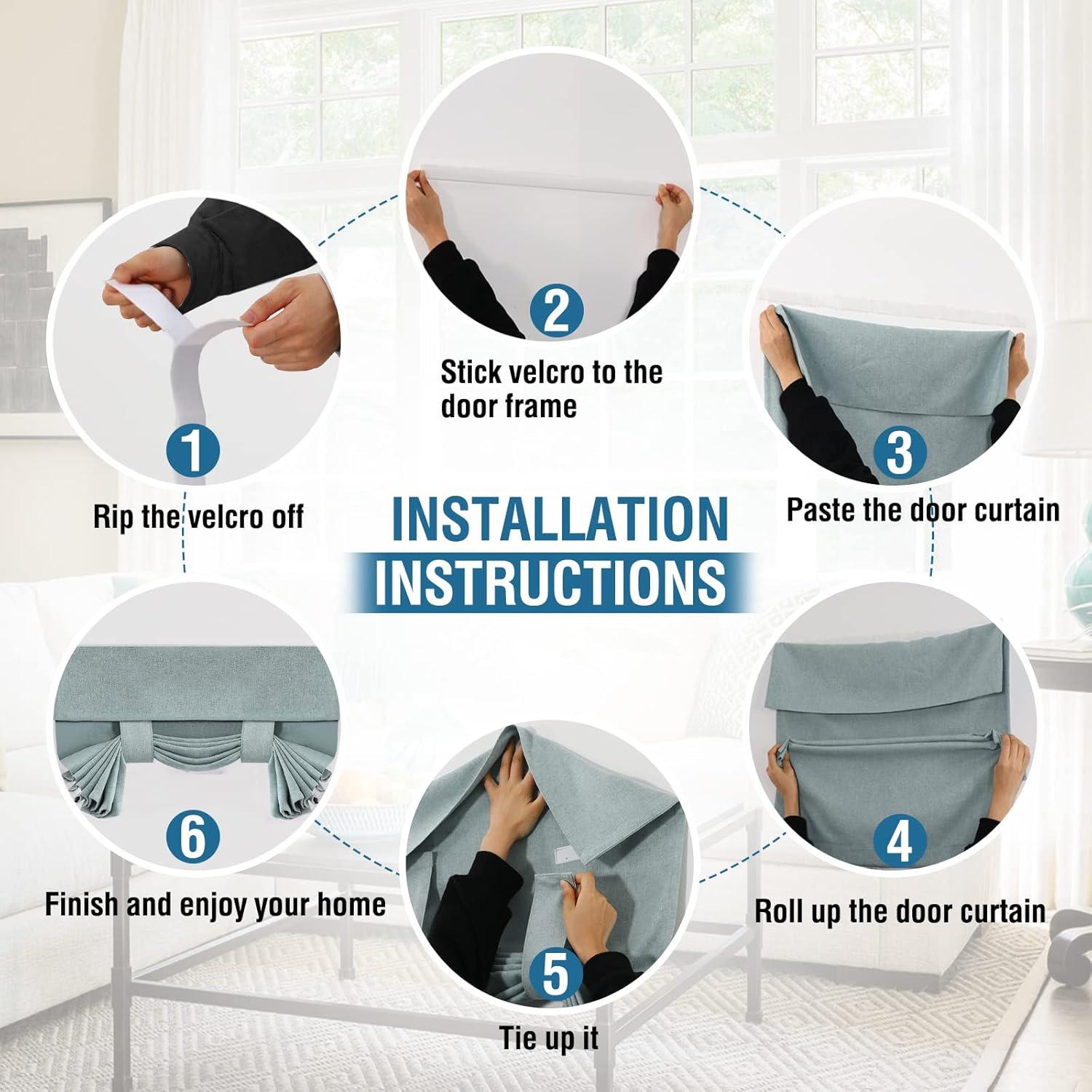 INSTALLATION INSTRUCTIONS

1
Rip the velcro off

2
Stick velcro to the door frame

3
Paste the door curtain

4
Roll up the door curtain

5
Tie up it

6
Finish and enjoy your home