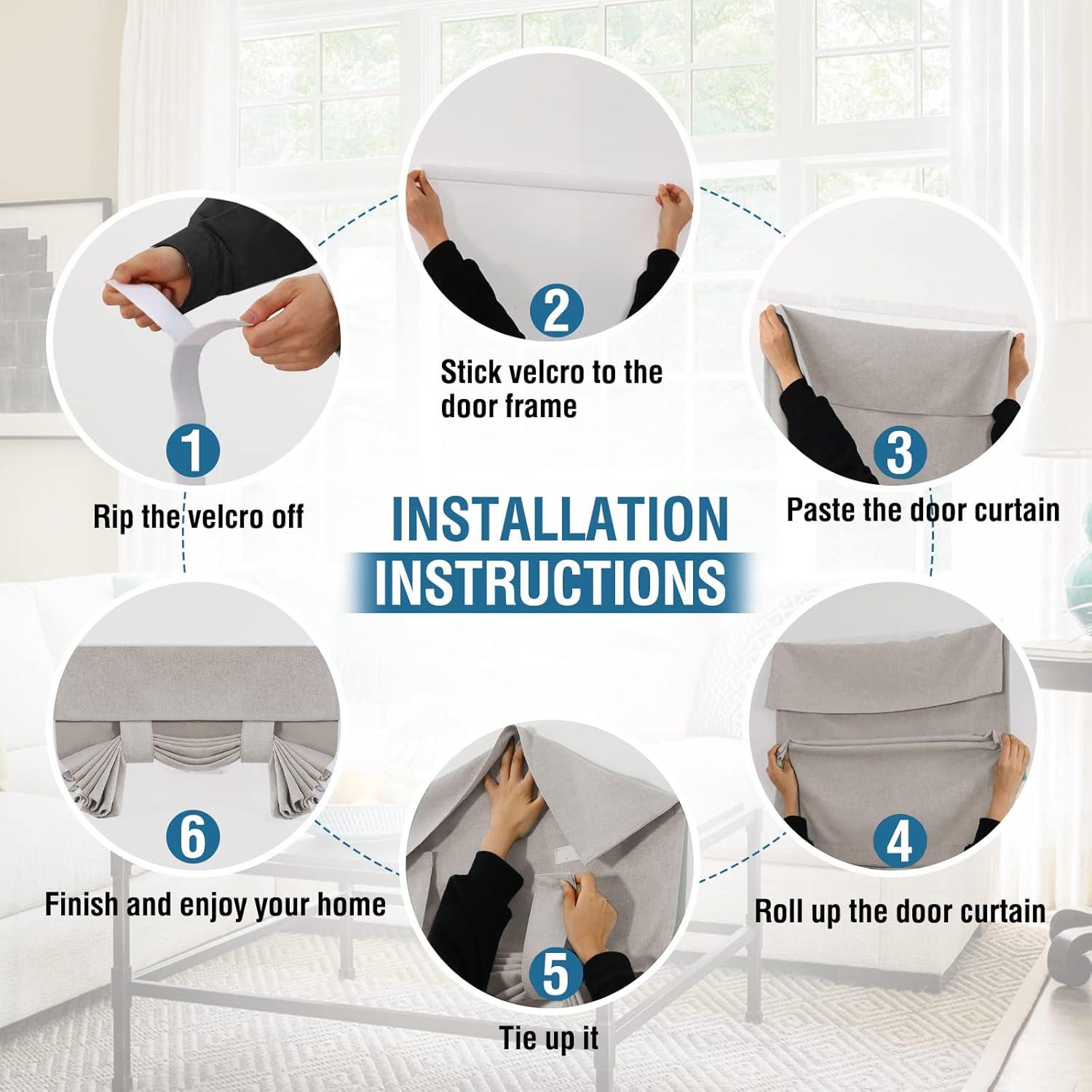 INSTALLATION INSTRUCTIONS

1
Rip the velcro off

2
Stick velcro to the door frame

3
Paste the door curtain

4
Roll up the door curtain

5
Tie up it

6
Finish and enjoy your home