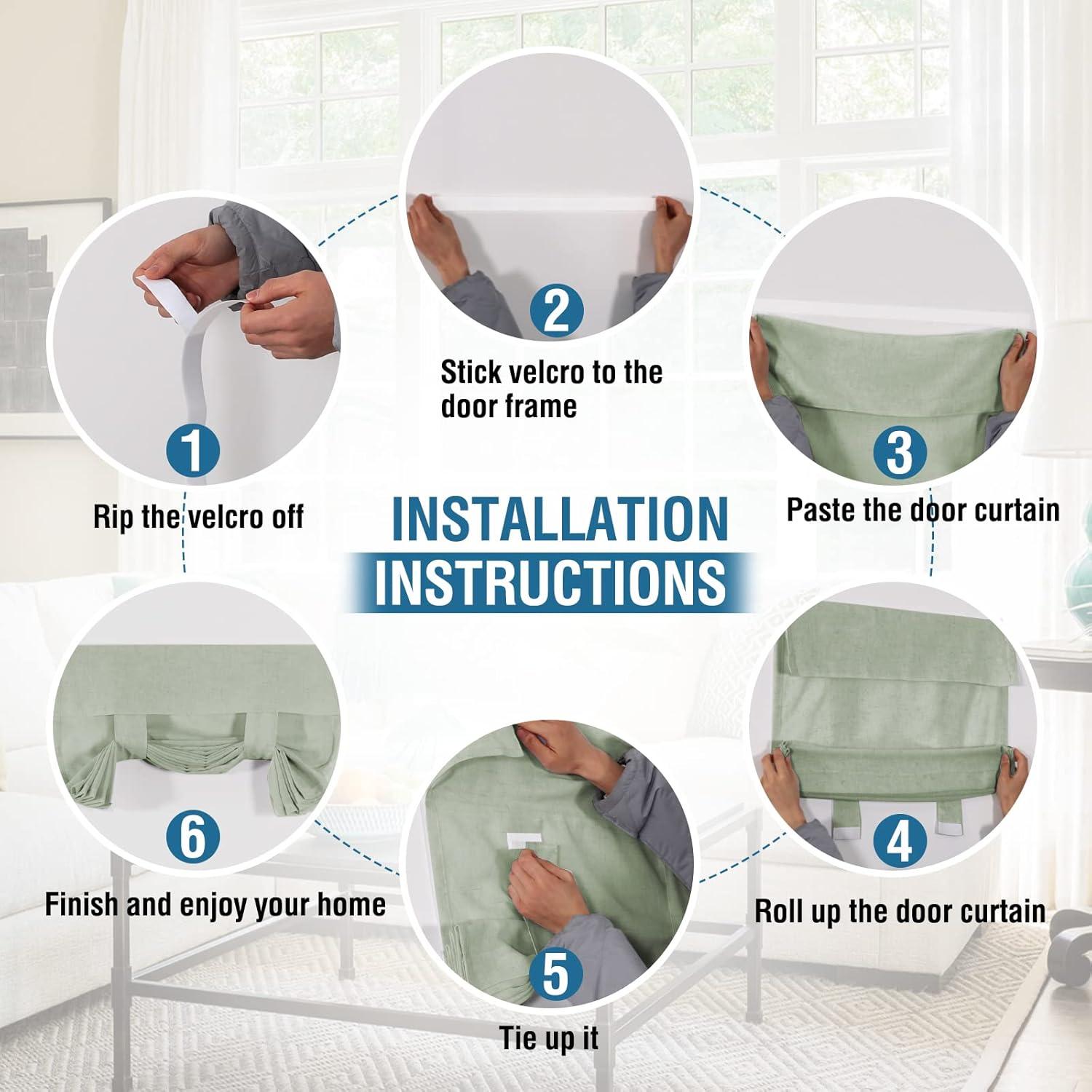 INSTALLATION
INSTRUCTIONS

1
Rip the velcro off

2
Stick velcro to the door frame

3
Paste the door curtain

4
Roll up the door curtain

5
Tie up it

6
Finish and enjoy your home