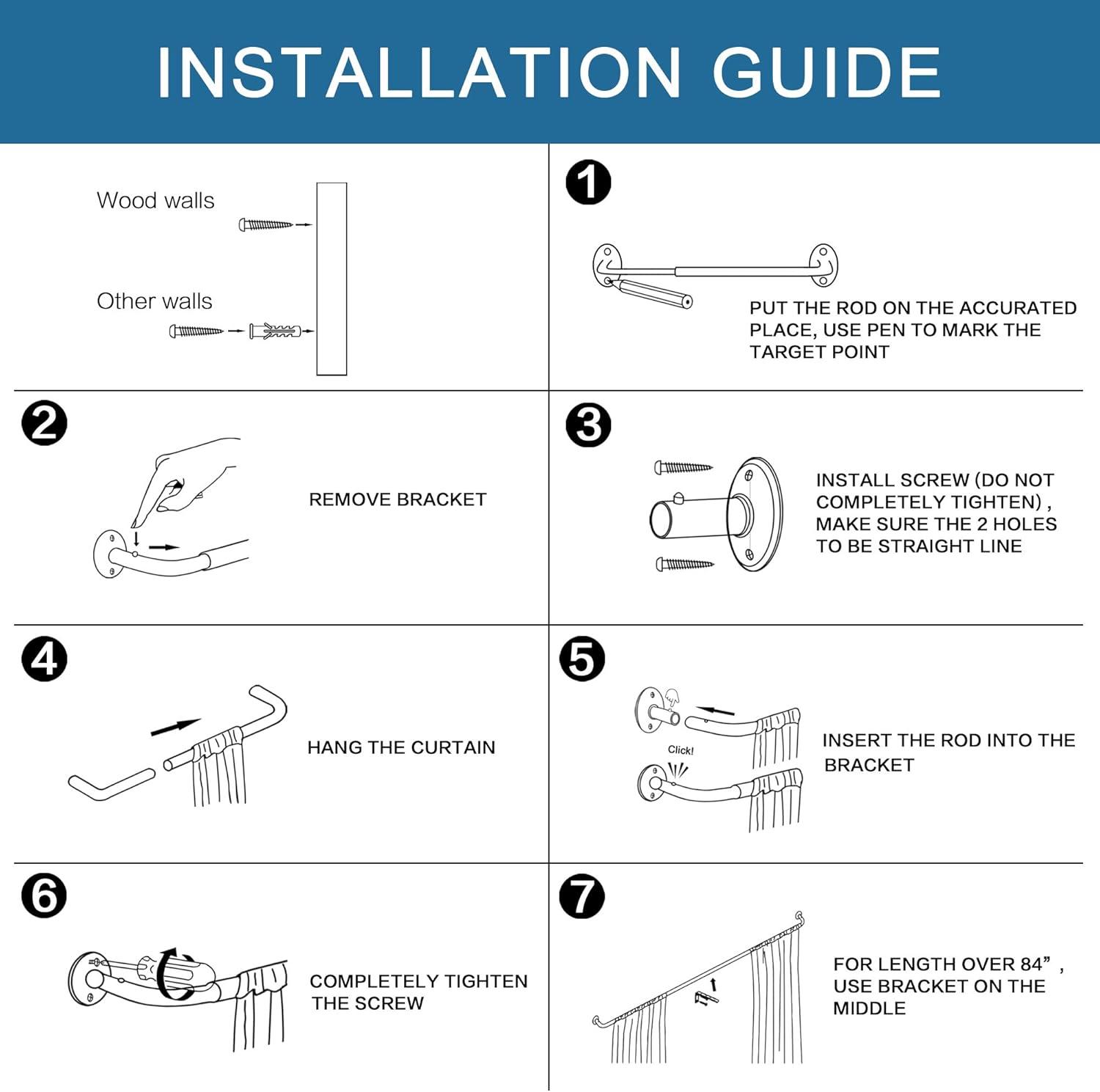 INSTALLATION GUIDE

Wood walls

Other walls

1

PUT THE ROD ON THE ACCURATED PLACE, USE PEN TO MARK THE TARGET POINT

2

REMOVE BRACKET

3

INSTALL SCREW (DO NOT COMPLETELY TIGHTEN) , MAKE SURE THE 2 HOLES TO BE STRAIGHT LINE

4

HANG THE CURTAIN

5

Click!

INSERT THE ROD INTO THE BRACKET

6

COMPLETELY TIGHTEN THE SCREW

7

FOR LENGTH OVER 84” , USE BRACKET ON THE MIDDLE