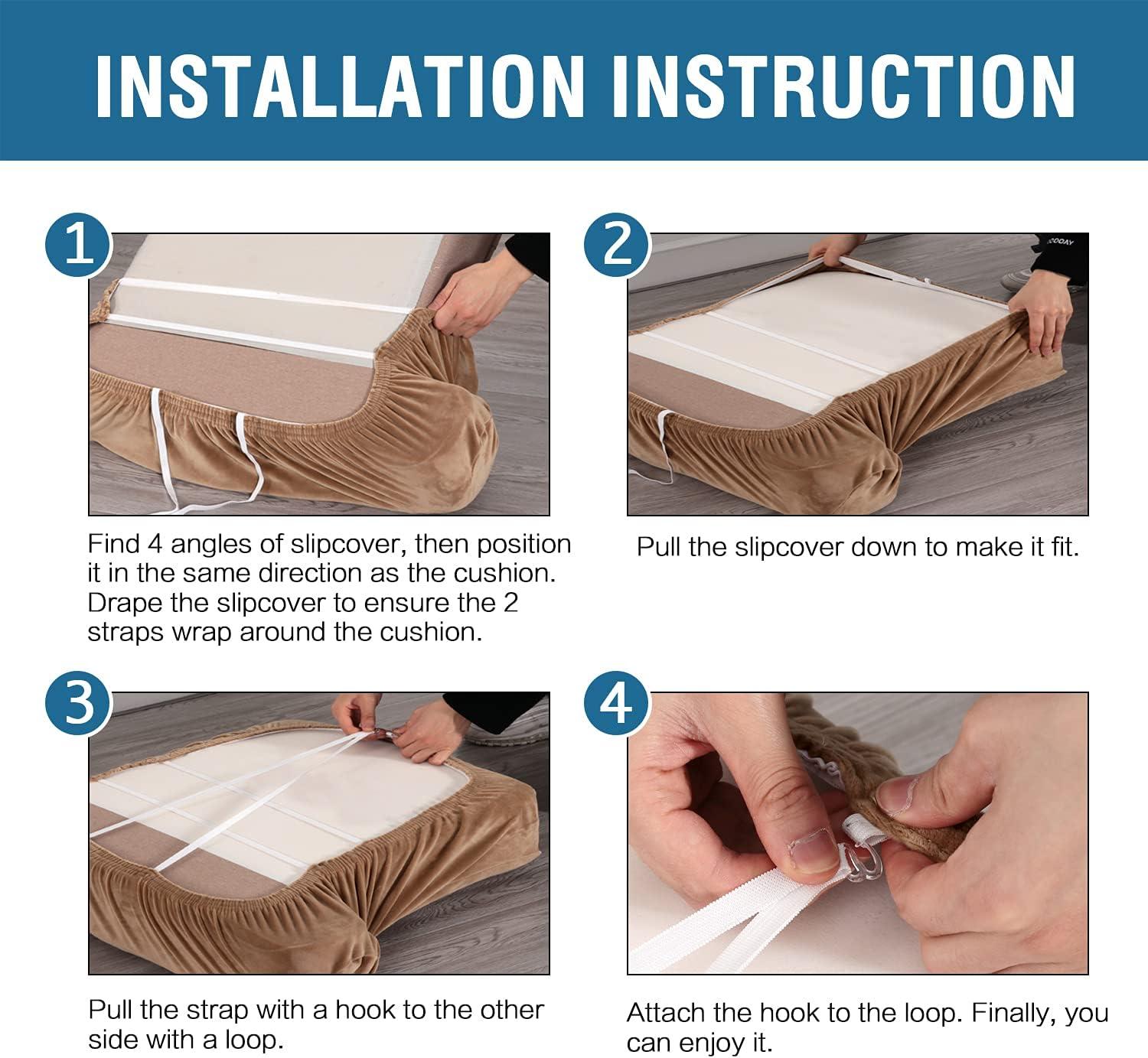 INSTALLATION INSTRUCTION

1

Find 4 angles of slipcover, then position it in the same direction as the cushion. Drape the slipcover to ensure the 2 straps wrap around the cushion.

2

Pull the slipcover down to make it fit.

3

Pull the strap with a hook to the other side with a loop.

4

Attach the hook to the loop. Finally, you can enjoy it.