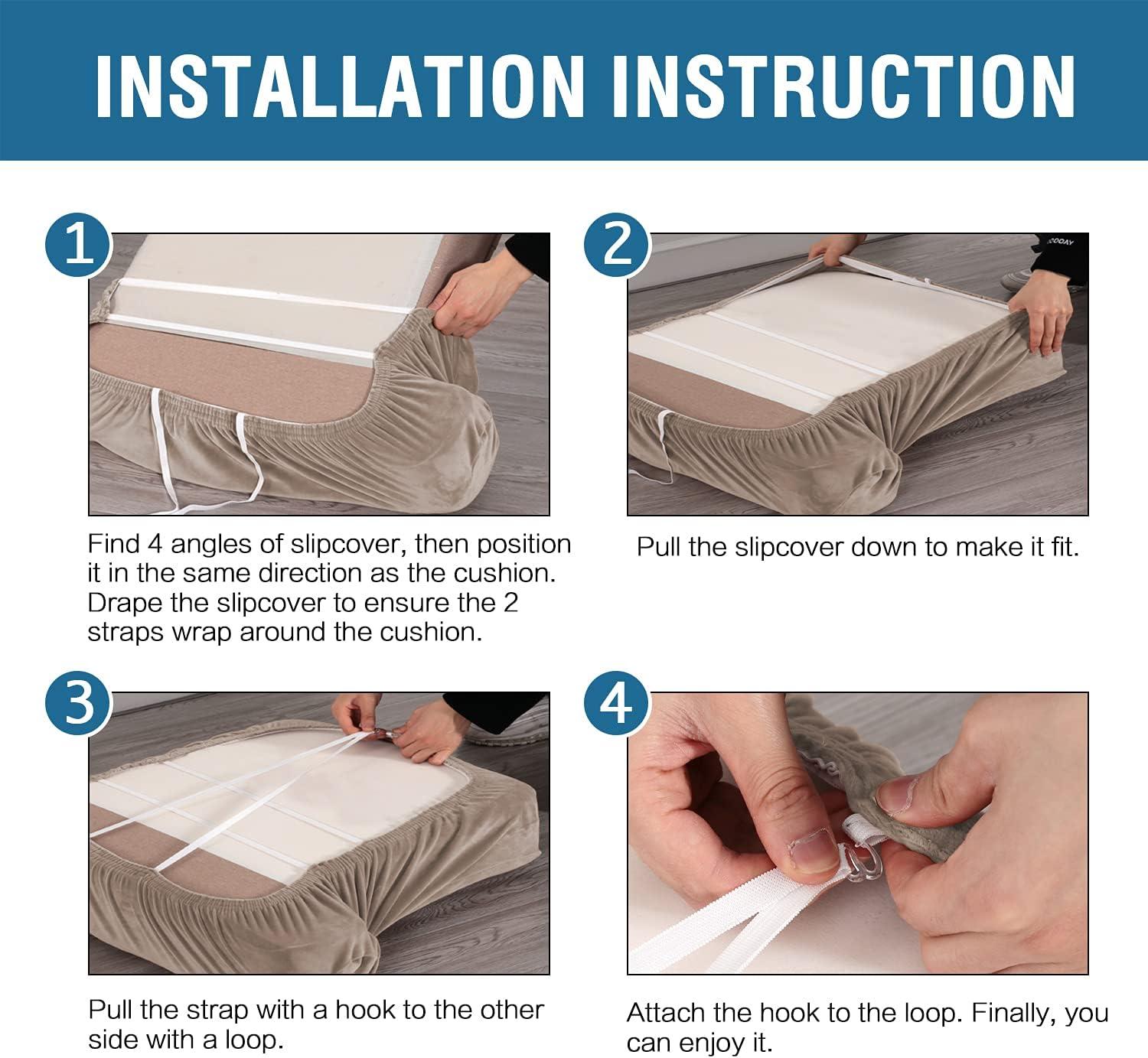 INSTALLATION INSTRUCTION

1

Find 4 angles of slipcover, then position it in the same direction as the cushion. Drape the slipcover to ensure the 2 straps wrap around the cushion.

2

Pull the slipcover down to make it fit.

3

Pull the strap with a hook to the other side with a loop.

4

Attach the hook to the loop. Finally, you can enjoy it.