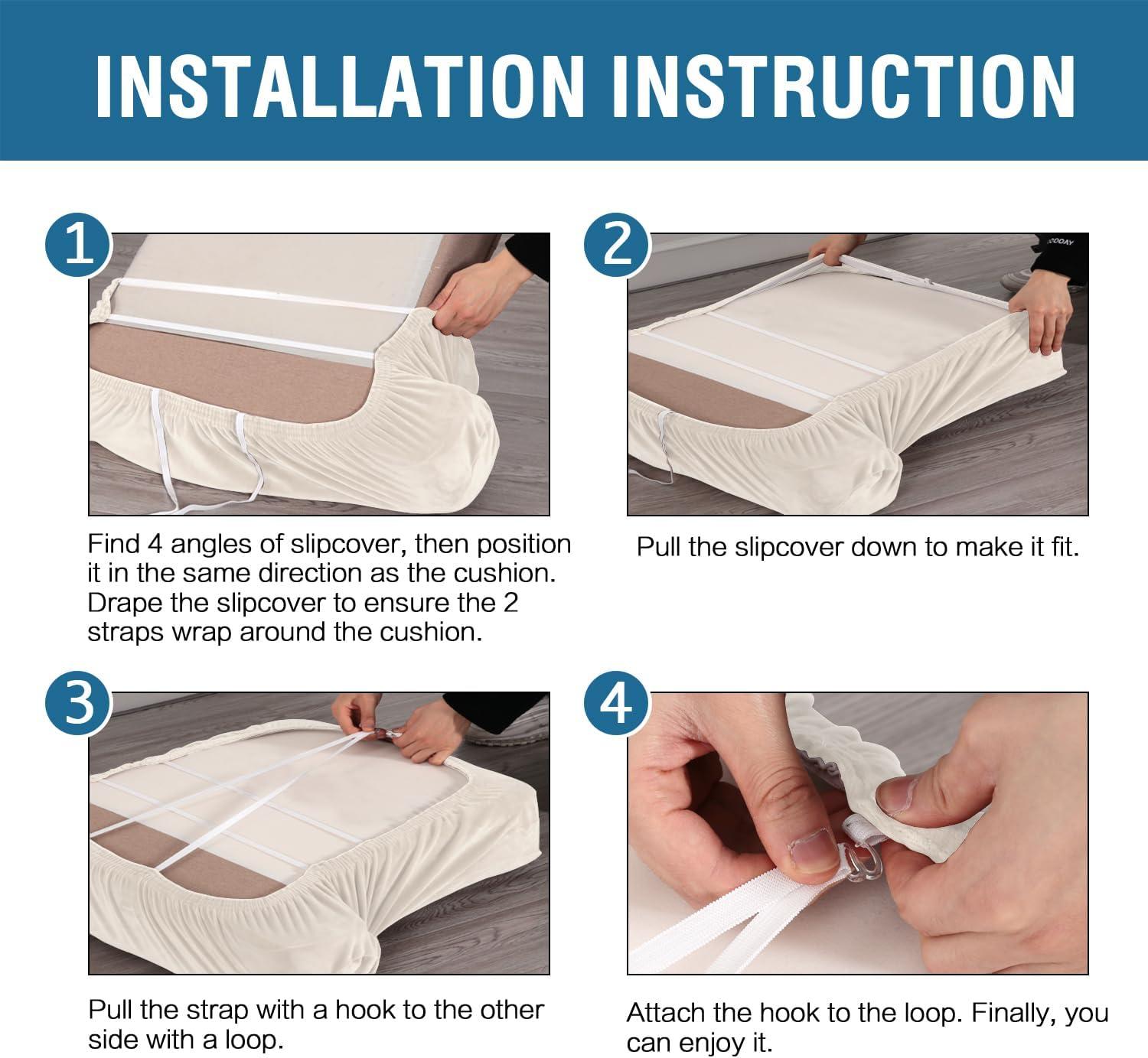 INSTALLATION INSTRUCTION

1

Find 4 angles of slipcover, then position it in the same direction as the cushion. Drape the slipcover to ensure the 2 straps wrap around the cushion.

2

Pull the slipcover down to make it fit.

3

Pull the strap with a hook to the other side with a loop.

4

Attach the hook to the loop. Finally, you can enjoy it.