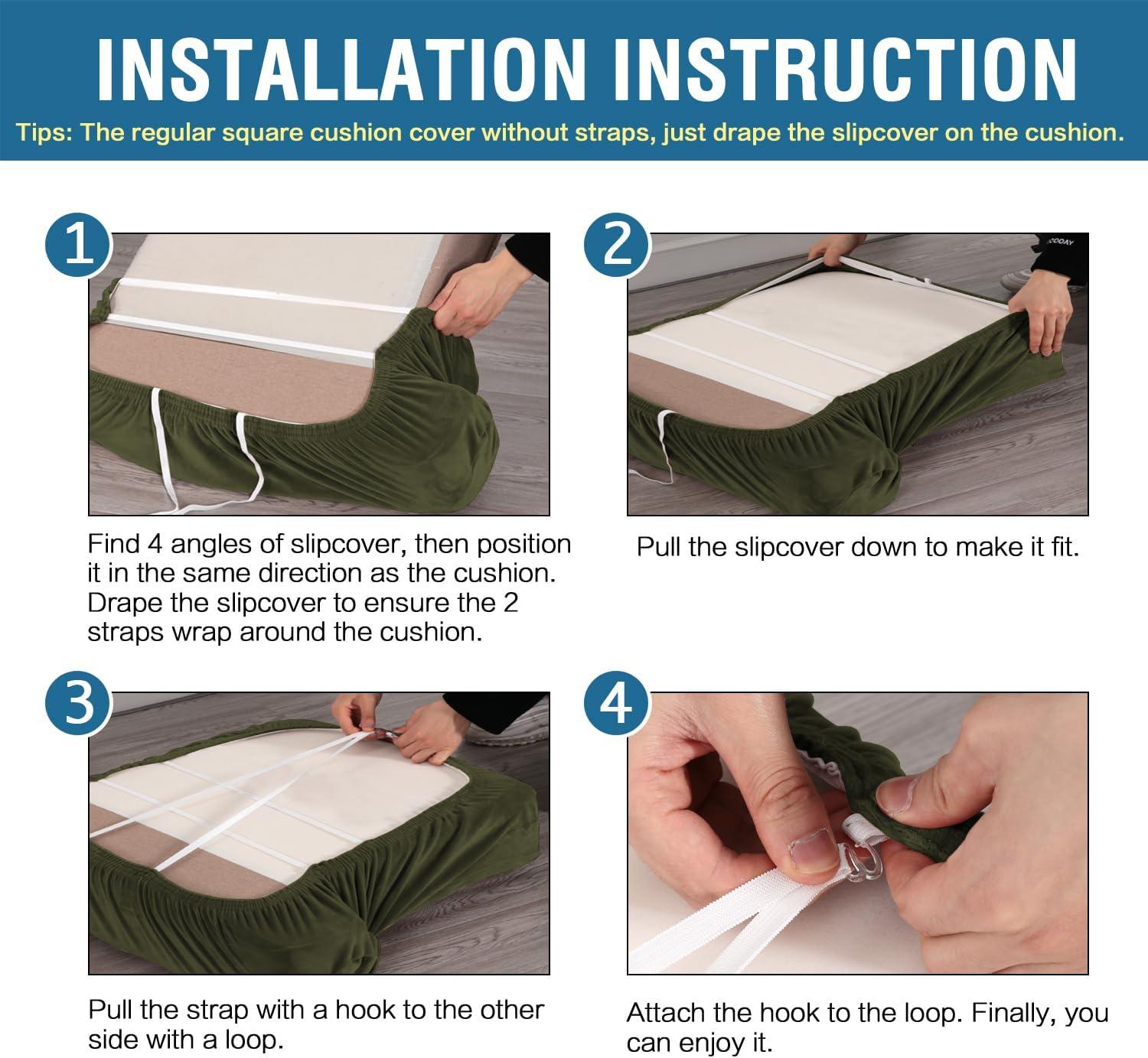 INSTALLATION INSTRUCTION

Tips: The regular square cushion cover without straps, just drape the slipcover on the cushion.

1

Find 4 angles of slipcover, then position it in the same direction as the cushion. Drape the slipcover to ensure the 2 straps wrap around the cushion.

2

Pull the slipcover down to make it fit.

3

Pull the strap with a hook to the other side with a loop.

4

Attach the hook to the loop. Finally, you can enjoy it.