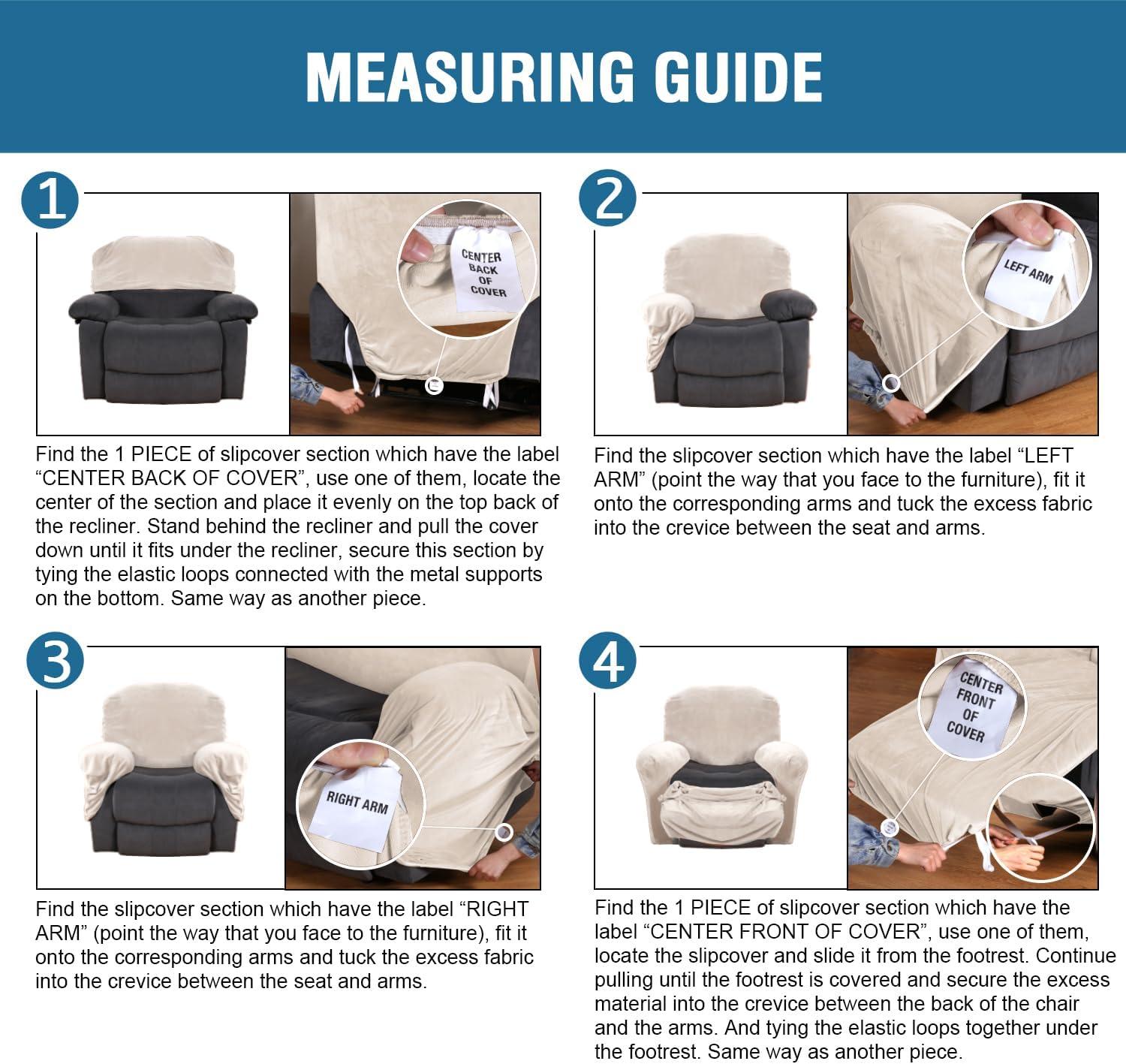 MEASURING GUIDE

1

CENTER BACK OF COVER

Find the 1 PIECE of slipcover section which have the label “CENTER BACK OF COVER”, use one of them, locate the center of the section and place it evenly on the top back of the recliner. Stand behind the recliner and pull the cover down until it fits under the recliner, secure this section by tying the elastic loops connected with the metal supports on the bottom. Same way as another piece.

2

LEFT ARM

Find the slipcover section which have the label “LEFT ARM” (point the way that you face to the furniture), fit it onto the corresponding arms and tuck the excess fabric into the crevice between the seat and arms.

3

RIGHT ARM

Find the slipcover section which have the label “RIGHT ARM” (point the way that you face to the furniture), fit it onto the corresponding arms and tuck the excess fabric into the crevice between the seat and arms.

4

CENTER FRONT OF COVER

Find the 1 PIECE of slipcover section which have the label “CENTER FRONT OF COVER”, use one of them, locate the slipcover and slide it from the footrest. Continue pulling until the footrest is covered and secure the excess material into the crevice between the back of the chair and the arms. And tying the elastic loops together under the footrest. Same way as another piece.