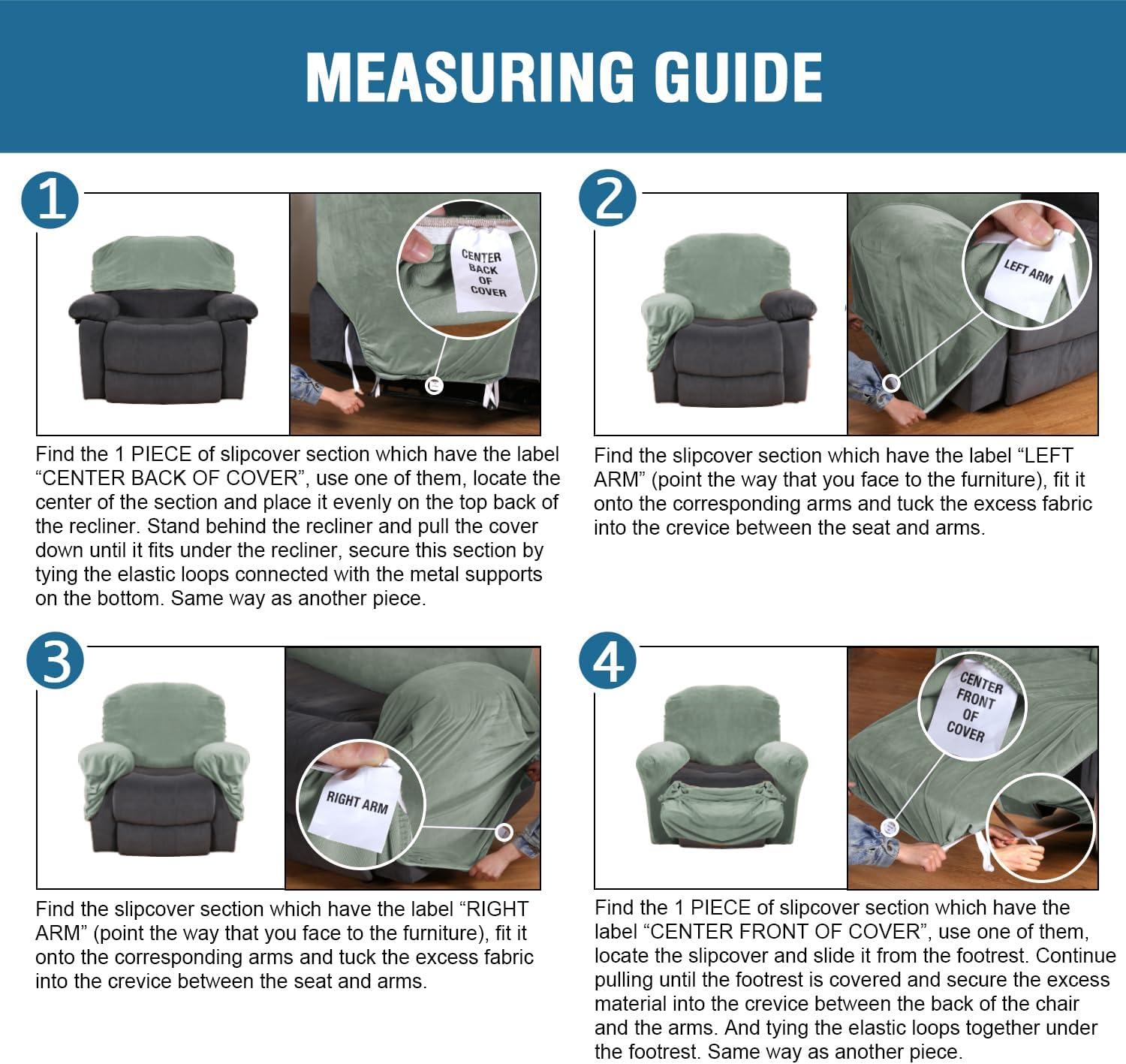 MEASURING GUIDE

1

CENTER BACK OF COVER

Find the 1 PIECE of slipcover section which have the label “CENTER BACK OF COVER”, use one of them, locate the center of the section and place it evenly on the top back of the recliner. Stand behind the recliner and pull the cover down until it fits under the recliner, secure this section by tying the elastic loops connected with the metal supports on the bottom. Same way as another piece.

2

LEFT ARM

Find the slipcover section which have the label “LEFT ARM” (point the way that you face to the furniture), fit it onto the corresponding arms and tuck the excess fabric into the crevice between the seat and arms.

3

RIGHT ARM

Find the slipcover section which have the label “RIGHT ARM” (point the way that you face to the furniture), fit it onto the corresponding arms and tuck the excess fabric into the crevice between the seat and arms.

4

CENTER FRONT OF COVER

Find the 1 PIECE of slipcover section which have the label “CENTER FRONT OF COVER”, use one of them, locate the slipcover and slide it from the footrest. Continue pulling until the footrest is covered and secure the excess material into the crevice between the back of the chair and the arms. And tying the elastic loops together under the footrest. Same way as another piece.