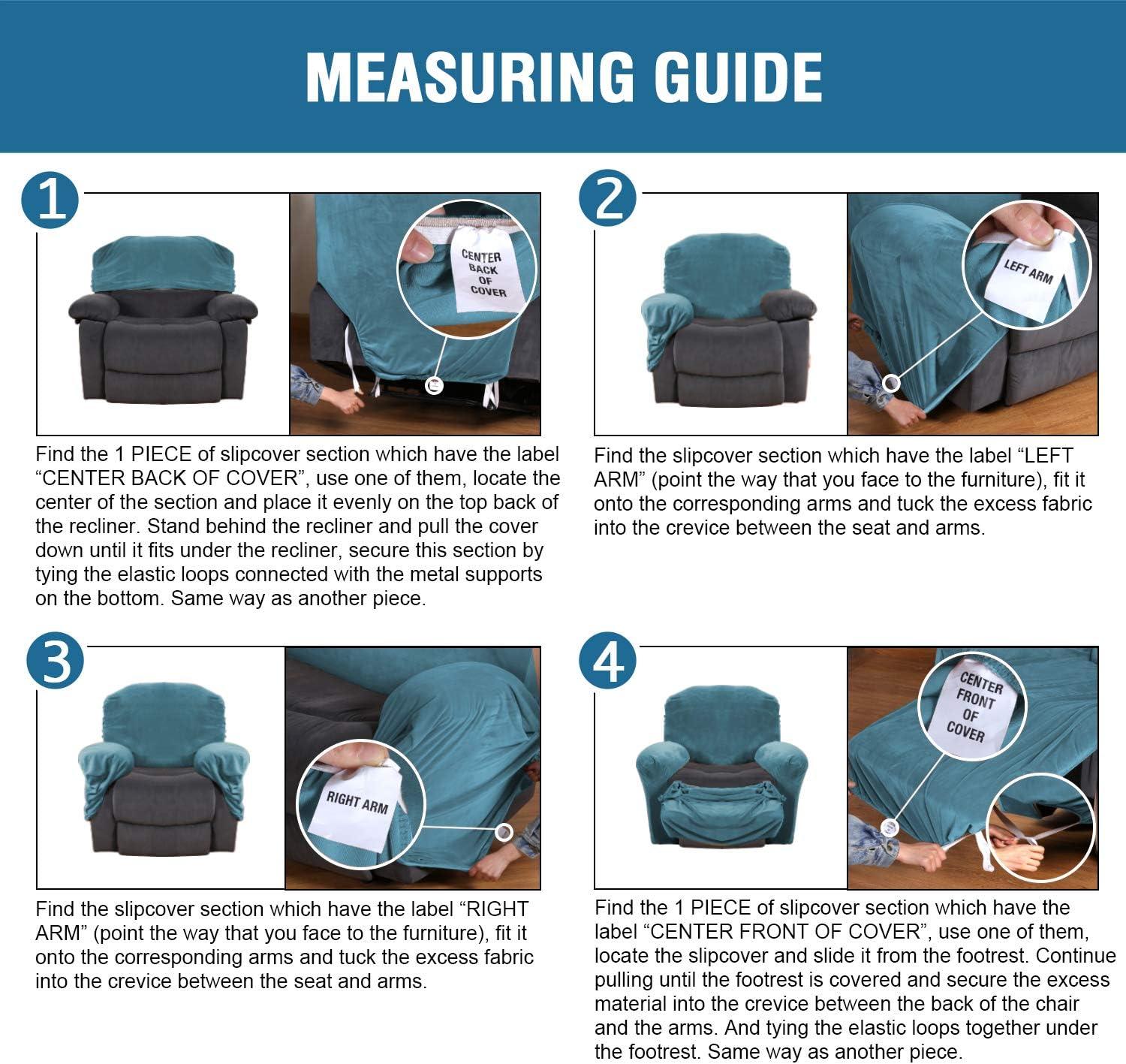 MEASURING GUIDE

1

CENTER BACK OF COVER

Find the 1 PIECE of slipcover section which have the label “CENTER BACK OF COVER”, use one of them, locate the center of the section and place it evenly on the top back of the recliner. Stand behind the recliner and pull the cover down until it fits under the recliner, secure this section by tying the elastic loops connected with the metal supports on the bottom. Same way as another piece.

2

LEFT ARM

Find the slipcover section which have the label “LEFT ARM” (point the way that you face to the furniture), fit it onto the corresponding arms and tuck the excess fabric into the crevice between the seat and arms.

3

RIGHT ARM

Find the slipcover section which have the label “RIGHT ARM” (point the way that you face to the furniture), fit it onto the corresponding arms and tuck the excess fabric into the crevice between the seat and arms.

4

CENTER FRONT OF COVER

Find the 1 PIECE of slipcover section which have the label “CENTER FRONT OF COVER”, use one of them, locate the slipcover and slide it from the footrest. Continue pulling until the footrest is covered and secure the excess material into the crevice between the back of the chair and the arms. And tying the elastic loops together under the footrest. Same way as another piece.