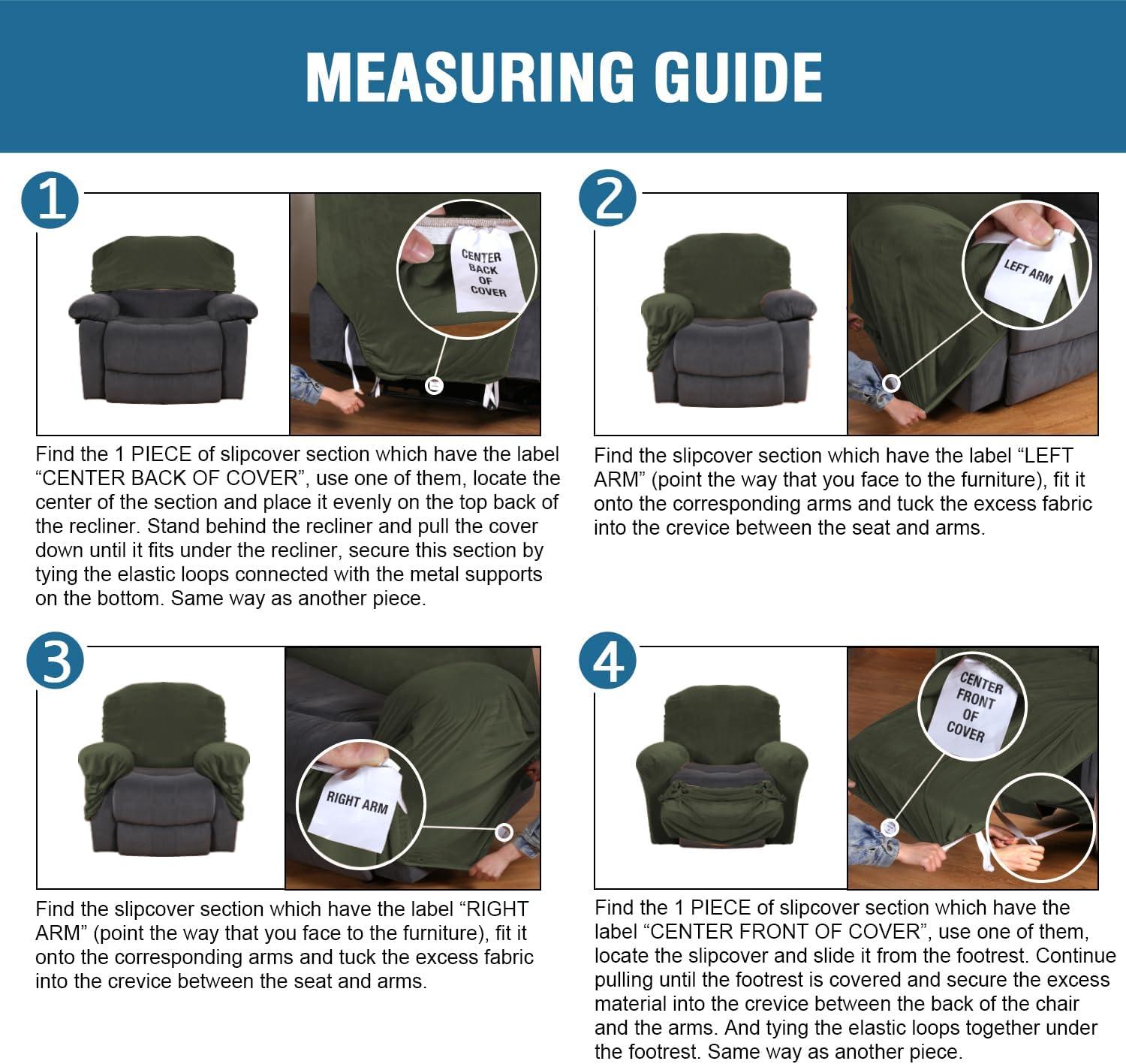 MEASURING GUIDE

1

CENTER BACK OF COVER

Find the 1 PIECE of slipcover section which have the label “CENTER BACK OF COVER”, use one of them, locate the center of the section and place it evenly on the top back of the recliner. Stand behind the recliner and pull the cover down until it fits under the recliner, secure this section by tying the elastic loops connected with the metal supports on the bottom. Same way as another piece.

2

LEFT ARM

Find the slipcover section which have the label “LEFT ARM” (point the way that you face to the furniture), fit it onto the corresponding arms and tuck the excess fabric into the crevice between the seat and arms.

3

RIGHT ARM

Find the slipcover section which have the label “RIGHT ARM” (point the way that you face to the furniture), fit it onto the corresponding arms and tuck the excess fabric into the crevice between the seat and arms.

4

CENTER FRONT OF COVER

Find the 1 PIECE of slipcover section which have the label “CENTER FRONT OF COVER”, use one of them, locate the slipcover and slide it from the footrest. Continue pulling until the footrest is covered and secure the excess material into the crevice between the back of the chair and the arms. And tying the elastic loops together under the footrest. Same way as another piece.