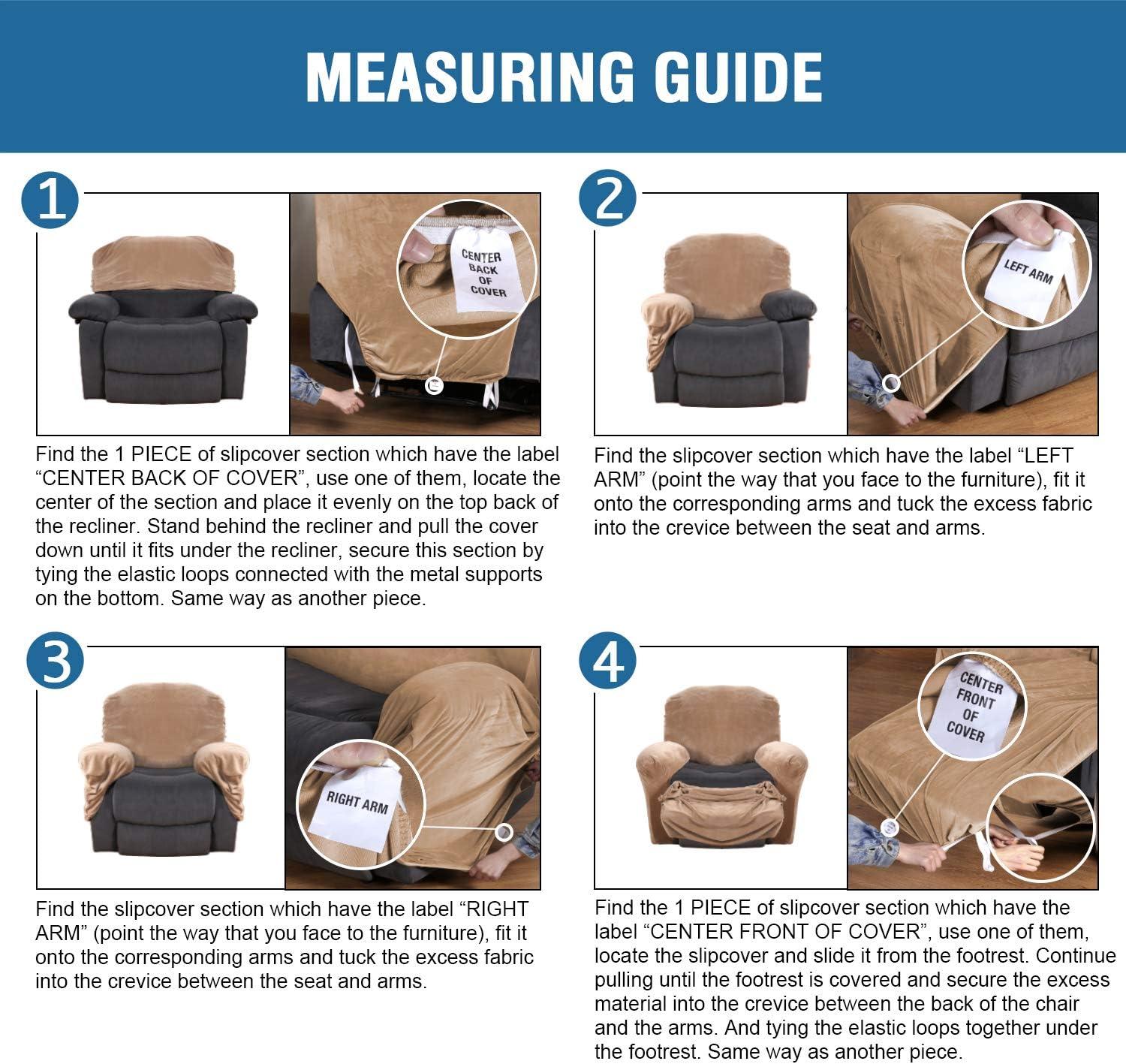 MEASURING GUIDE

1

CENTER BACK OF COVER

Find the 1 PIECE of slipcover section which have the label “CENTER BACK OF COVER”, use one of them, locate the center of the section and place it evenly on the top back of the recliner. Stand behind the recliner and pull the cover down until it fits under the recliner, secure this section by tying the elastic loops connected with the metal supports on the bottom. Same way as another piece.

2

LEFT ARM

Find the slipcover section which have the label “LEFT ARM” (point the way that you face to the furniture), fit it onto the corresponding arms and tuck the excess fabric into the crevice between the seat and arms.

3

RIGHT ARM

Find the slipcover section which have the label “RIGHT ARM” (point the way that you face to the furniture), fit it onto the corresponding arms and tuck the excess fabric into the crevice between the seat and arms.

4

CENTER FRONT OF COVER

Find the 1 PIECE of slipcover section which have the label “CENTER FRONT OF COVER”, use one of them, locate the slipcover and slide it from the footrest. Continue pulling until the footrest is covered and secure the excess material into the crevice between the back of the chair and the arms. And tying the elastic loops together under the footrest. Same way as another piece.