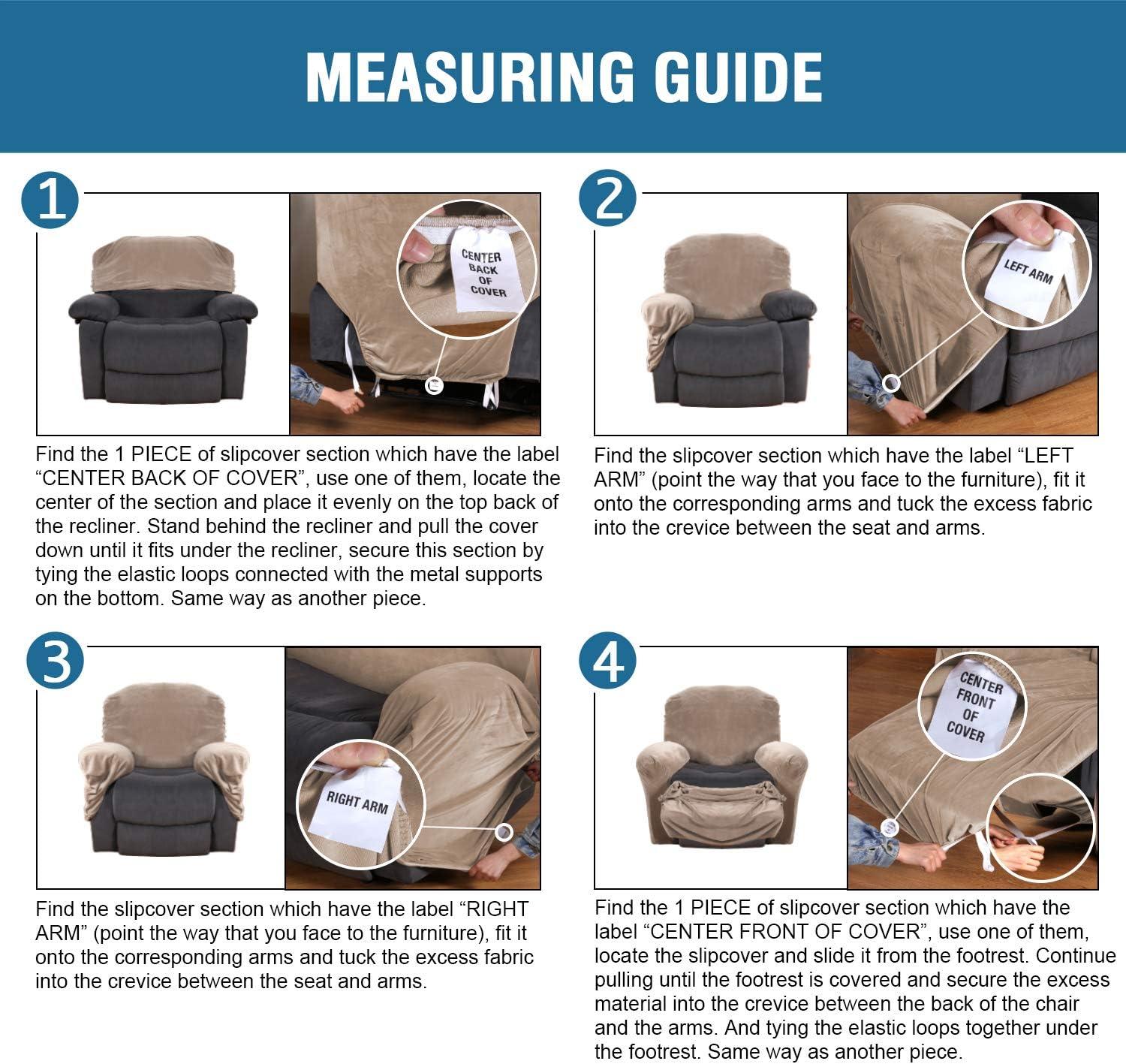 MEASURING GUIDE

1

CENTER BACK OF COVER

Find the 1 PIECE of slipcover section which have the label “CENTER BACK OF COVER”, use one of them, locate the center of the section and place it evenly on the top back of the recliner. Stand behind the recliner and pull the cover down until it fits under the recliner, secure this section by tying the elastic loops connected with the metal supports on the bottom. Same way as another piece.

2

LEFT ARM

Find the slipcover section which have the label “LEFT ARM” (point the way that you face to the furniture), fit it onto the corresponding arms and tuck the excess fabric into the crevice between the seat and arms.

3

RIGHT ARM

Find the slipcover section which have the label “RIGHT ARM” (point the way that you face to the furniture), fit it onto the corresponding arms and tuck the excess fabric into the crevice between the seat and arms.

4

CENTER FRONT OF COVER

Find the 1 PIECE of slipcover section which have the label “CENTER FRONT OF COVER”, use one of them, locate the slipcover and slide it from the footrest. Continue pulling until the footrest is covered and secure the excess material into the crevice between the back of the chair and the arms. And tying the elastic loops together under the footrest. Same way as another piece.