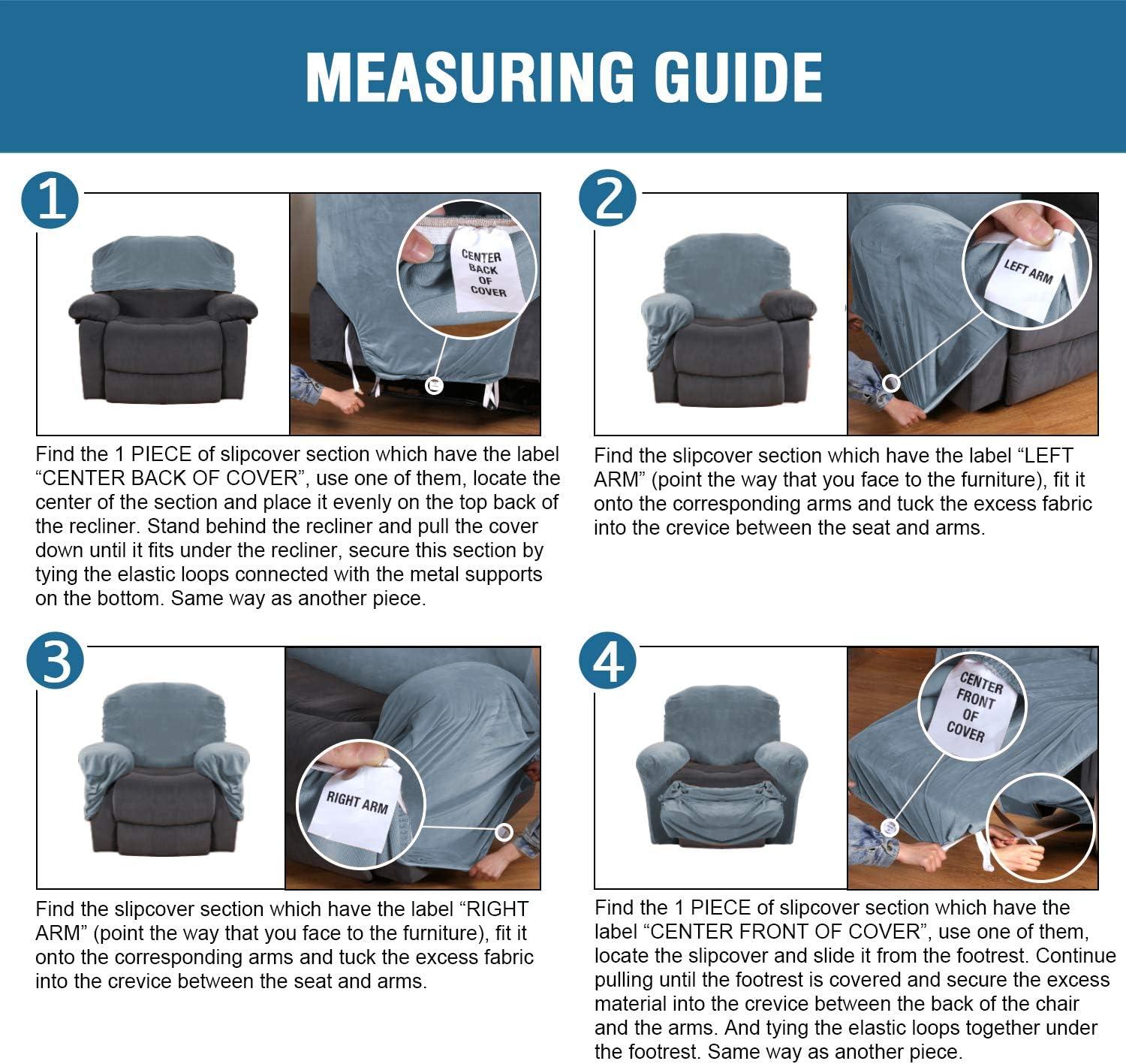 MEASURING GUIDE

1

CENTER BACK OF COVER

Find the 1 PIECE of slipcover section which have the label “CENTER BACK OF COVER”, use one of them, locate the center of the section and place it evenly on the top back of the recliner. Stand behind the recliner and pull the cover down until it fits under the recliner, secure this section by tying the elastic loops connected with the metal supports on the bottom. Same way as another piece.

2

LEFT ARM

Find the slipcover section which have the label “LEFT ARM” (point the way that you face to the furniture), fit it onto the corresponding arms and tuck the excess fabric into the crevice between the seat and arms.

3

RIGHT ARM

Find the slipcover section which have the label “RIGHT ARM” (point the way that you face to the furniture), fit it onto the corresponding arms and tuck the excess fabric into the crevice between the seat and arms.

4

CENTER FRONT OF COVER

Find the 1 PIECE of slipcover section which have the label “CENTER FRONT OF COVER”, use one of them, locate the slipcover and slide it from the footrest. Continue pulling until the footrest is covered and secure the excess material into the crevice between the back of the chair and the arms. And tying the elastic loops together under the footrest. Same way as another piece.