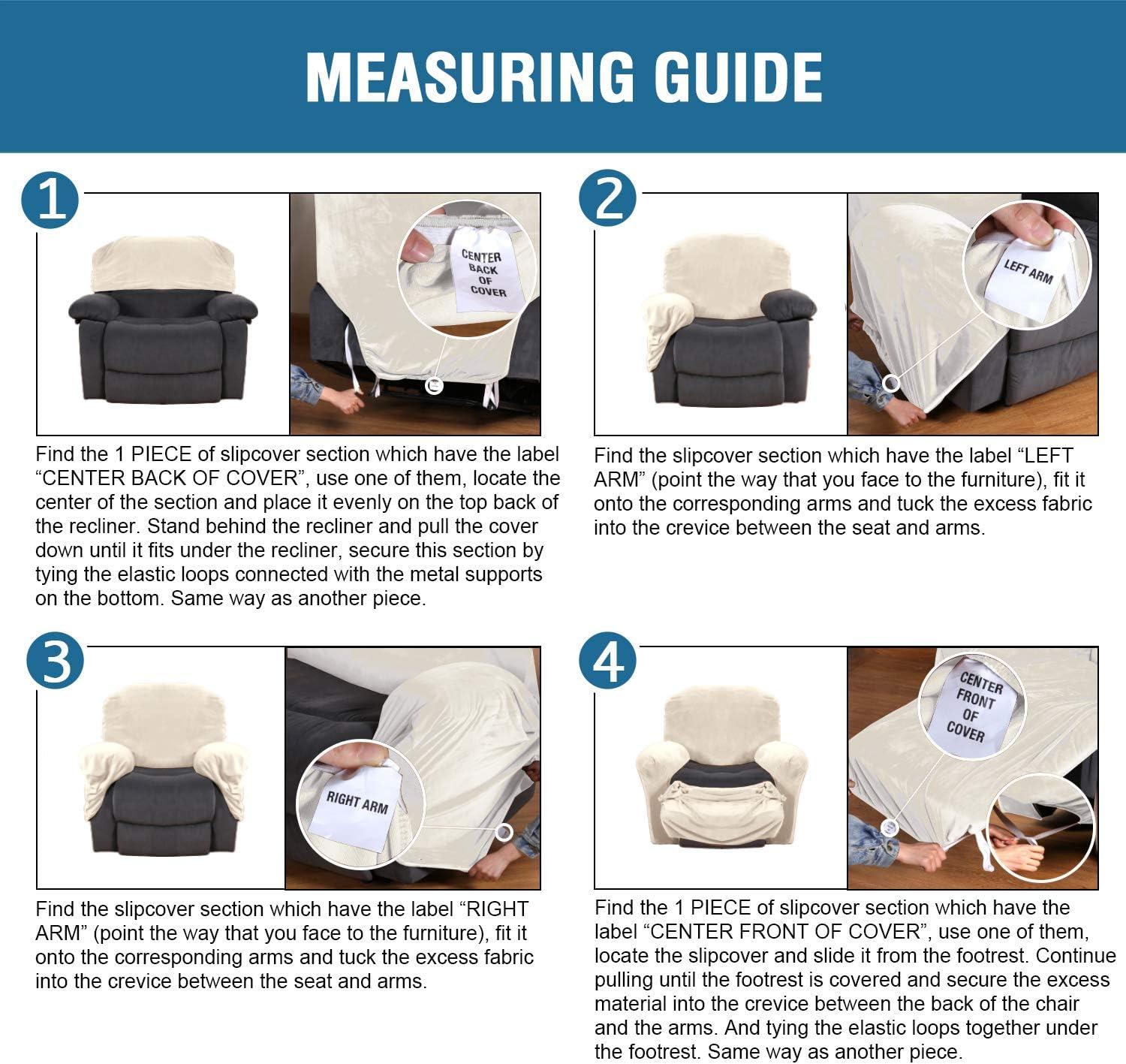 MEASURING GUIDE

1

CENTER BACK OF COVER

Find the 1 PIECE of slipcover section which have the label “CENTER BACK OF COVER”, use one of them, locate the center of the section and place it evenly on the top back of the recliner. Stand behind the recliner and pull the cover down until it fits under the recliner, secure this section by tying the elastic loops connected with the metal supports on the bottom. Same way as another piece.

2

LEFT ARM

Find the slipcover section which have the label “LEFT ARM” (point the way that you face to the furniture), fit it onto the corresponding arms and tuck the excess fabric into the crevice between the seat and arms.

3

RIGHT ARM

Find the slipcover section which have the label “RIGHT ARM” (point the way that you face to the furniture), fit it onto the corresponding arms and tuck the excess fabric into the crevice between the seat and arms.

4

CENTER FRONT OF COVER

Find the 1 PIECE of slipcover section which have the label “CENTER FRONT OF COVER”, use one of them, locate the slipcover and slide it from the footrest. Continue pulling until the footrest is covered and secure the excess material into the crevice between the back of the chair and the arms. And tying the elastic loops together under the footrest. Same way as another piece.